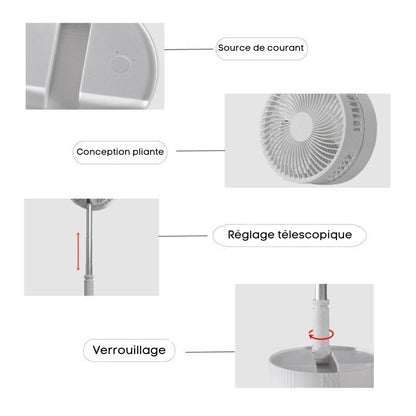 Source de courant

Conception pliante

Réglage télescopique

Verrouillage